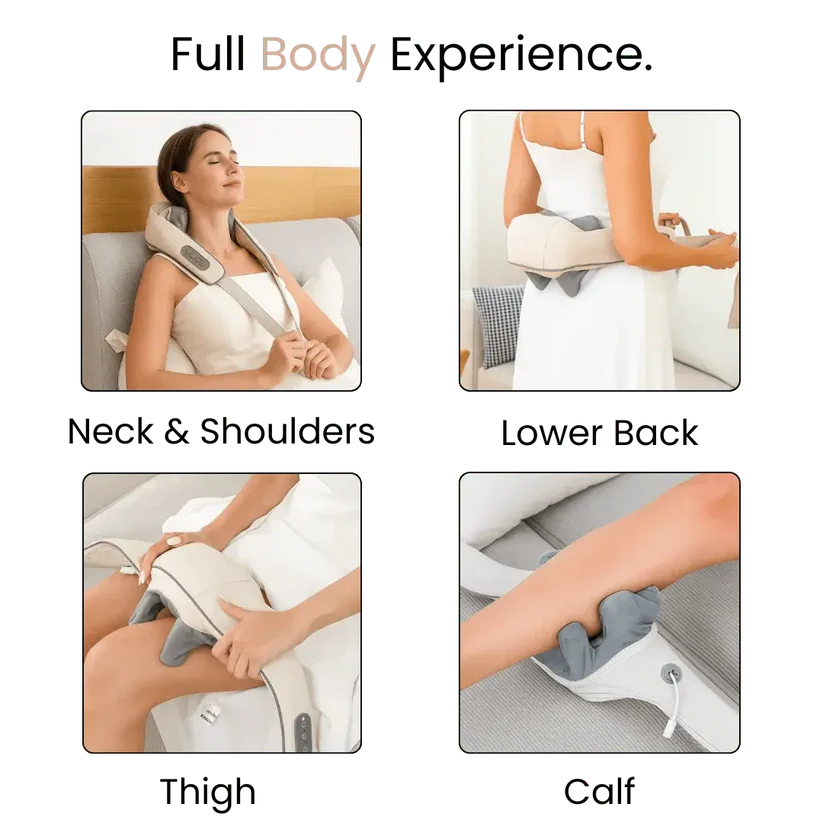 Full Body Experience.

Neck & Shoulders

Lower Back

Thigh

Calf